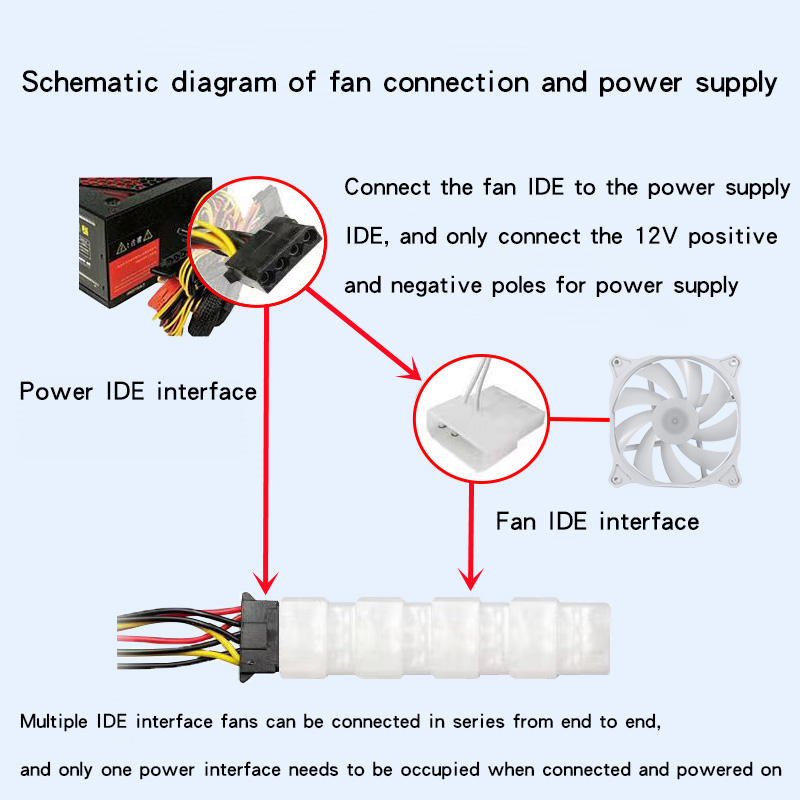 Schematic diagram of fan connection and power supply

Connect the fan IDE to the power supply IDE, and only connect the 12V positive and negative poles for power supply

Power IDE interface

Fan IDE interface

Multiple IDE interface fans can be connected in series from end to end,

and only one power interface needs to be occupied when connected and powered on